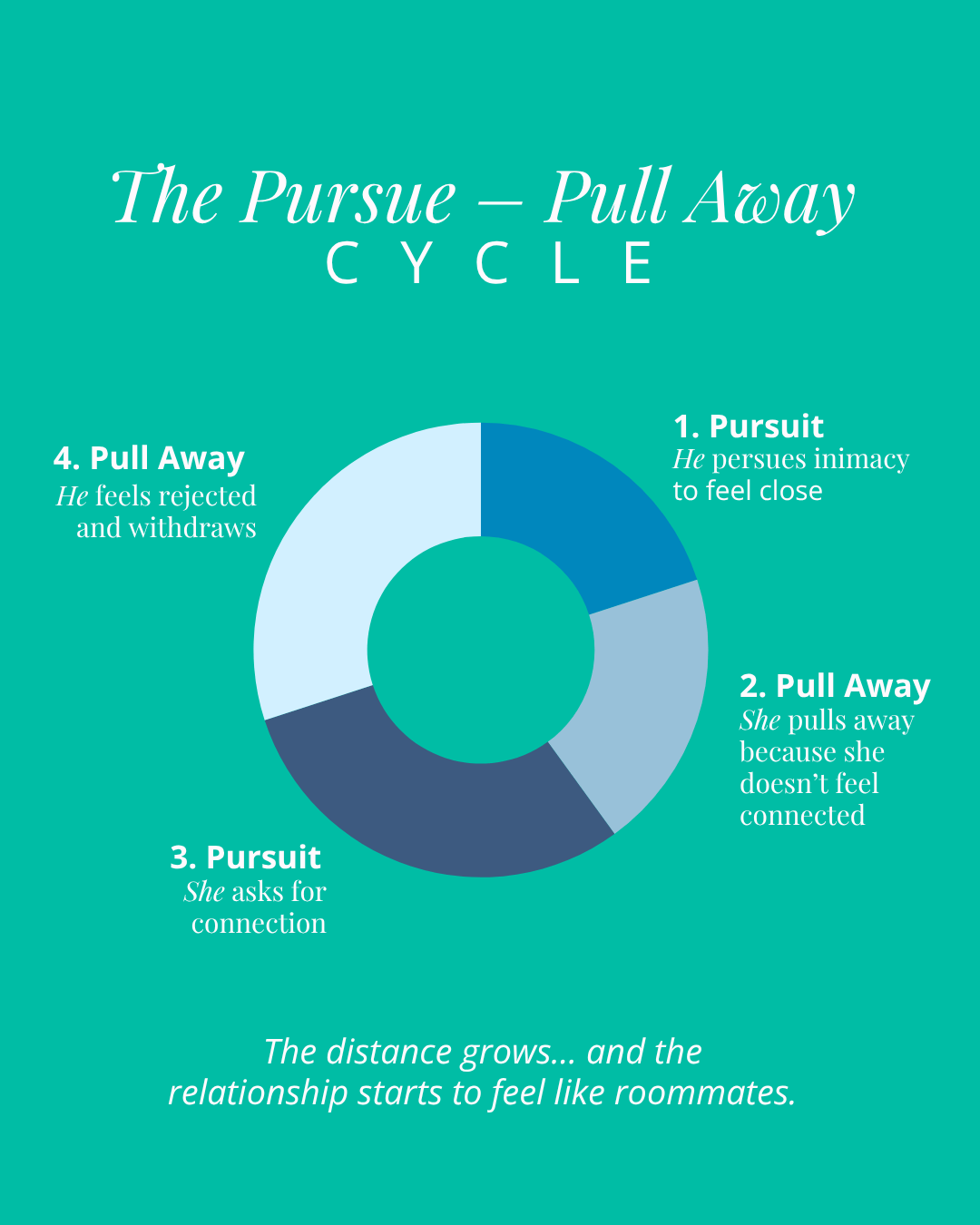 The Pursue – Pull Away
CYCLE

1. Pursuit
He persues inimacy to feel close

2. Pull Away
She pulls away because she doesn't feel connected

3. Pursuit
She asks for connection

4. Pull Away
He feels rejected and withdraws

The distance grows... and the relationship starts to feel like roommates.